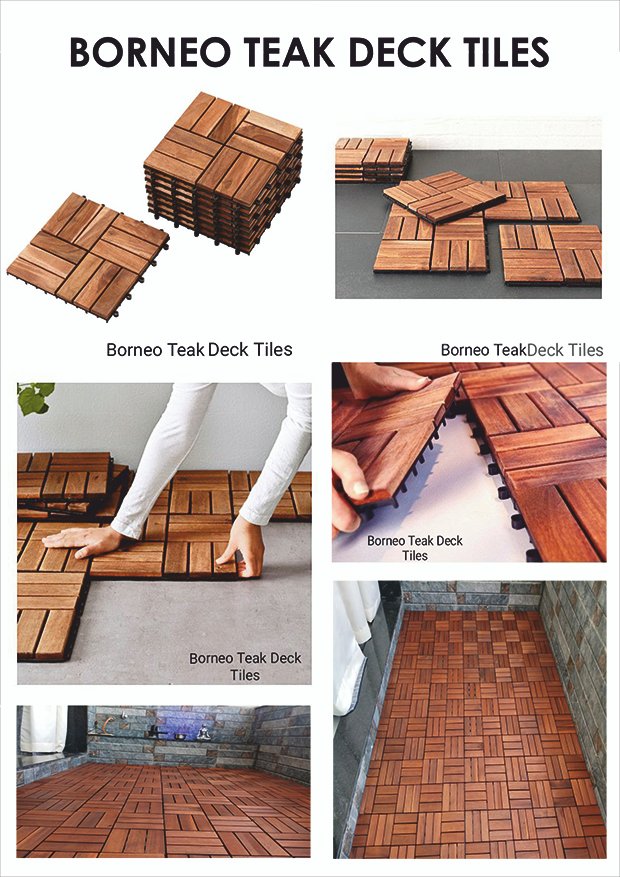 BORNEO TEAK DECK TILES

Borneo Teak Deck Tiles

Borneo TeakDeck Tiles

Borneo Teak Deck Tiles

Borneo Teak Deck Tiles